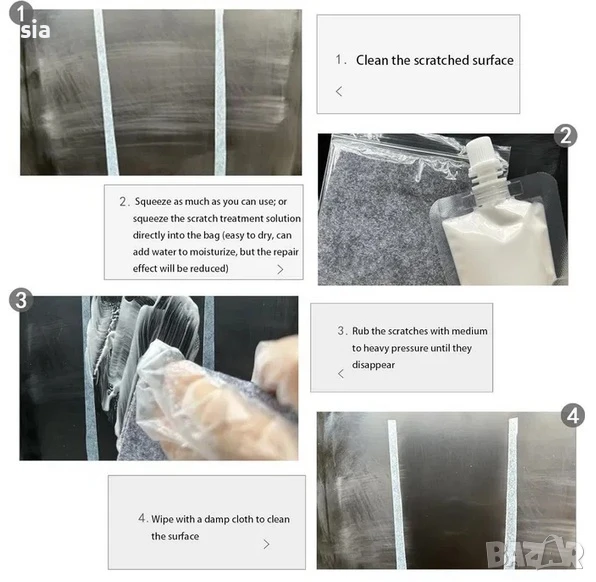 1
sia

1. Clean the scratched surface
<

2

2. Squeeze as much as you can use; or squeeze the scratch treatment solution directly into the bag (easy to dry, can add water to moisturize, but the repair effect will be reduced) >

3

3. Rub the scratches with medium to heavy pressure until they disappear
<

4

4. Wipe with a damp cloth to clean the surface
>

BAZAR