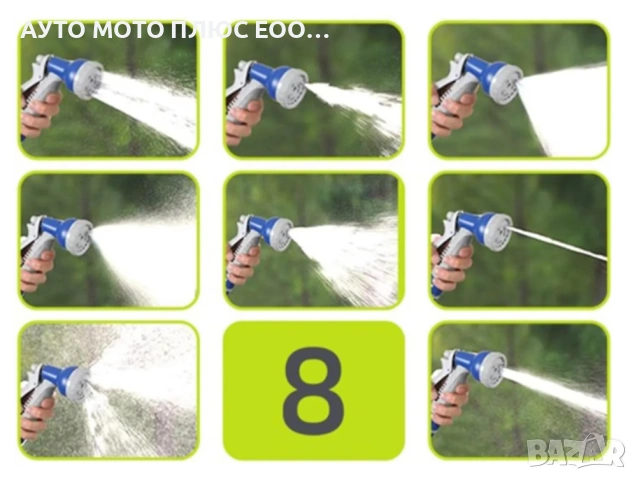 АУТО МОТО ПЛЮС ЕОО...

8

BAZAR