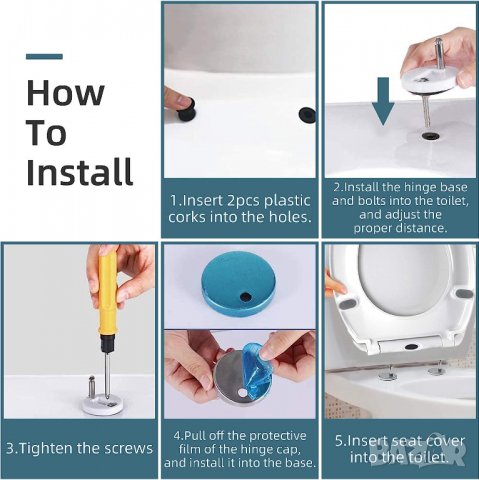 How To Install

1.Insert 2pcs plastic corks into the holes.

2.Install the hinge base and bolts into the toilet, and adjust the proper distance.

3.Tighten the screws

4.Pull off the protective film of the hinge cap, and install it into the base.

5.Insert seat cover into the toilet.

BAZAR