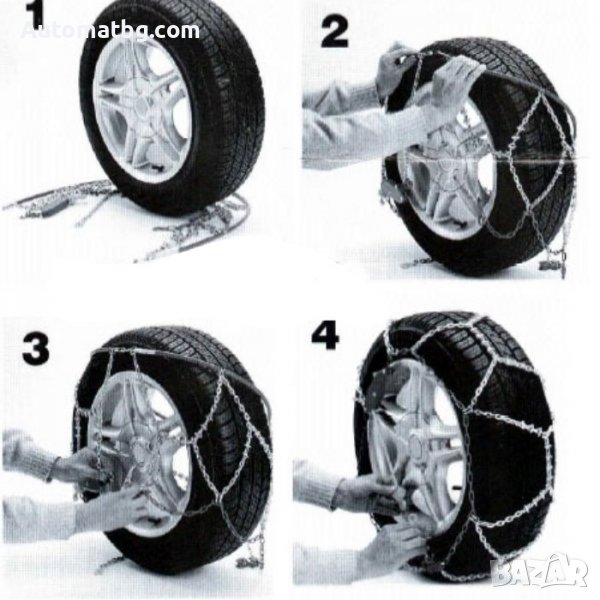 1
Automatbg.com
2
3
4
BAZAR