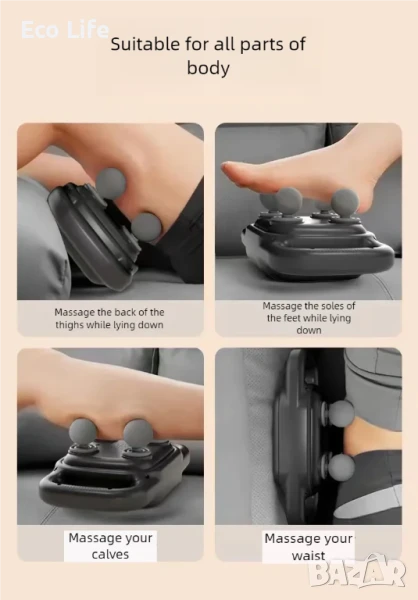 Eco Life

Suitable for all parts of body

Massage the back of the thighs while lying down

Massage the soles of the feet while lying down

Massage your calves

Massage your waist

BAZAR