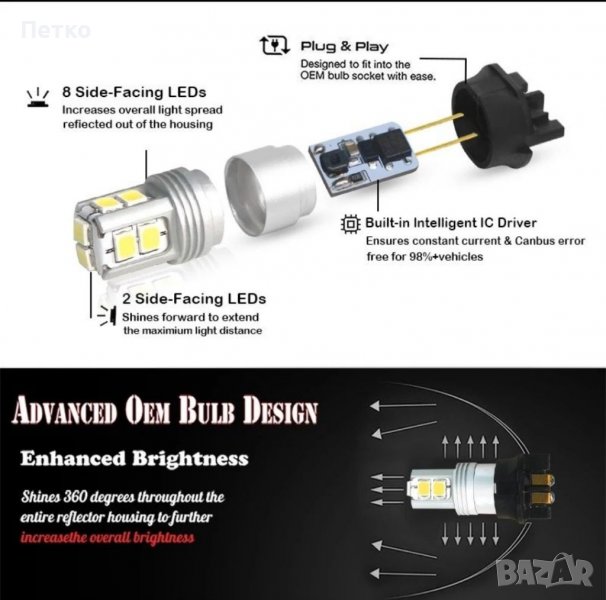 Петко

Plug & Play
Designed to fit into the OEM bulb socket with ease.

8 Side-Facing LEDs
Increases overall light spread reflected out of the housing

Built-in Intelligent IC Driver
Ensures constant current & Canbus error free for 98%+vehicles

2 Side-Facing LEDs
Shines forward to extend the maximium light distance

ADVANCED OEM BULB DESIGN

Enhanced Brightness

Shines 360 degrees throughout the entire reflector housing to further increasethe overall brightness

BAZAR