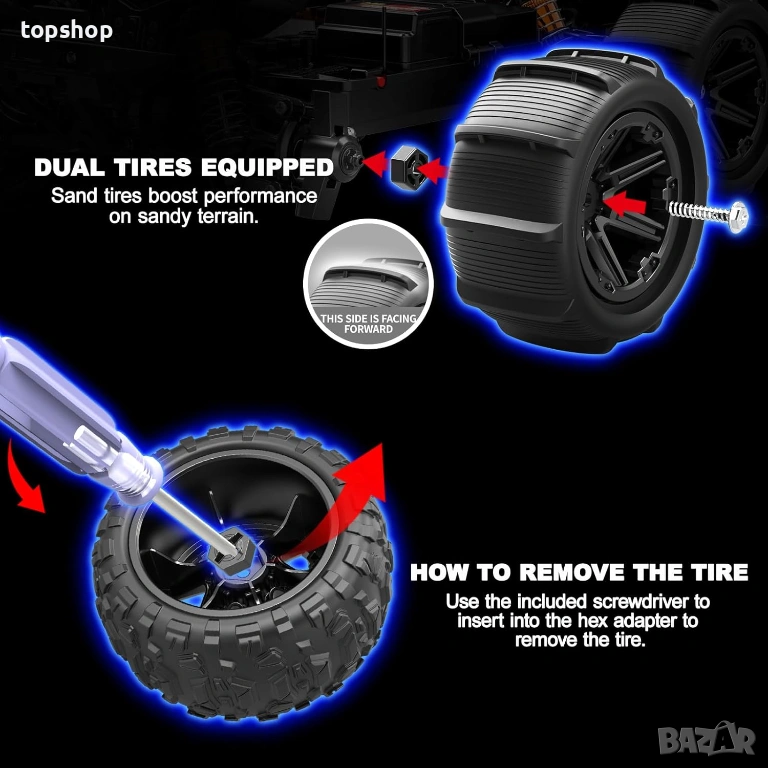 topshop

DUAL TIRES EQUIPPED
Sand tires boost performance on sandy terrain.

THIS SIDE IS FACING FORWARD

HOW TO REMOVE THE TIRE
Use the included screwdriver to insert into the hex adapter to remove the tire.

BAZAR