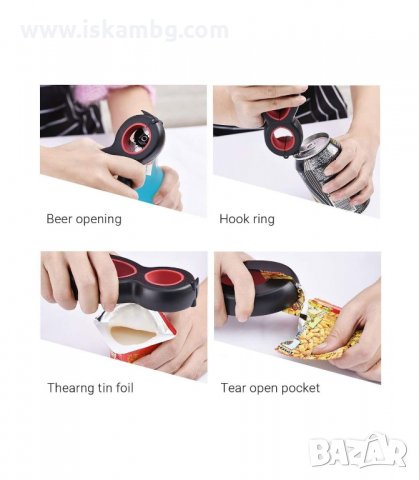 www.iskambg.com

Beer opening

Hook ring

Thearng tin foil

Tear open pocket

BAZAR