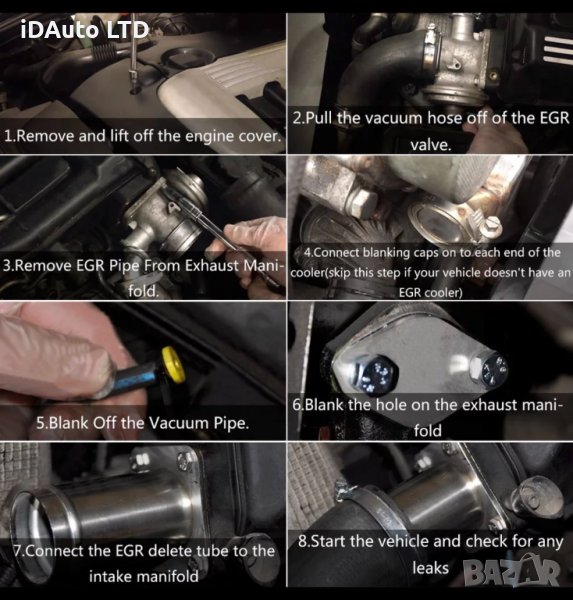 iDAuto LTD

1.Remove and lift off the engine cover.

2.Pull the vacuum hose off of the EGR valve.

3.Remove EGR Pipe From Exhaust Manifold.

4.Connect blanking caps on to each end of the cooler(skip this step if your vehicle doesn't have an EGR cooler)

5.Blank Off the Vacuum Pipe.

6.Blank the hole on the exhaust manifold

7.Connect the EGR delete tube to the intake manifold

8.Start the vehicle and check for any leaks

BAZAR