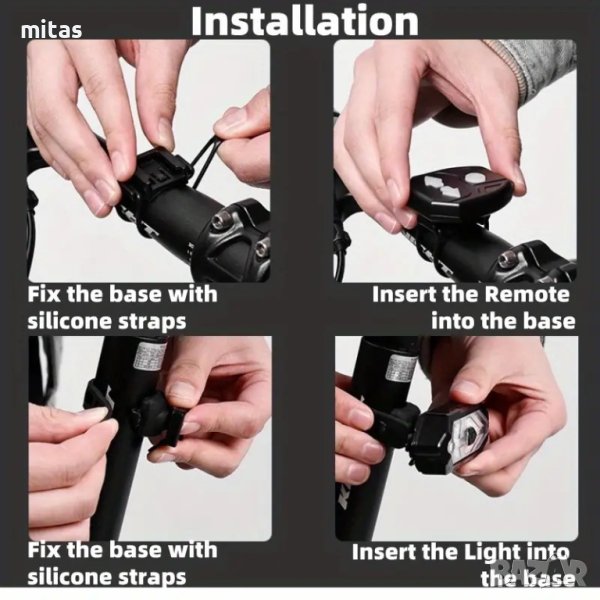 mitas

Installation

Fix the base with silicone straps

Insert the Remote into the base

Fix the base with silicone straps

Insert the Light into the base

BAZAR