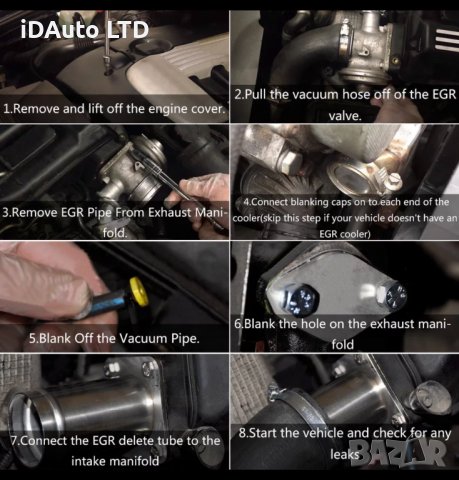 iDAuto LTD

1.Remove and lift off the engine cover.

2.Pull the vacuum hose off of the EGR valve.

3.Remove EGR Pipe From Exhaust Manifold.

4.Connect blanking caps on to each end of the cooler(skip this step if your vehicle doesn't have an EGR cooler)

5.Blank Off the Vacuum Pipe.

6.Blank the hole on the exhaust manifold

7.Connect the EGR delete tube to the intake manifold

8.Start the vehicle and check for any leaks

BAZAR