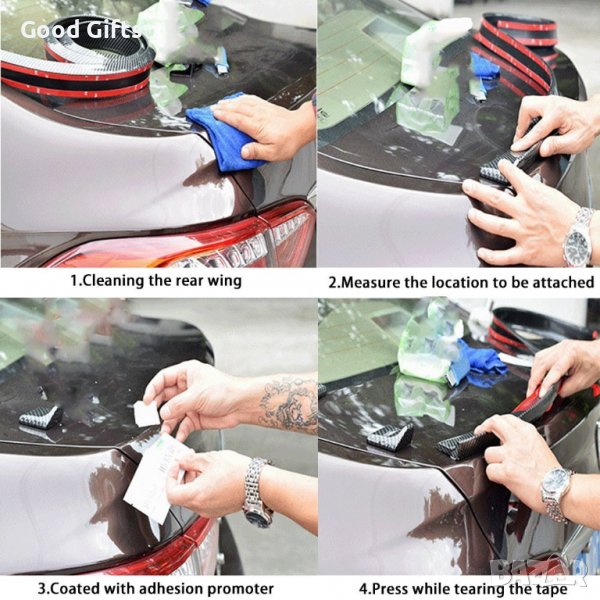 Good Gifts

1.Cleaning the rear wing

2.Measure the location to be attached

3.Coated with adhesion promoter

4.Press while tearing the tape

BAZAR