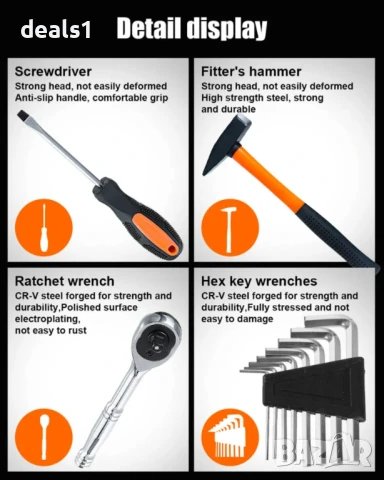 deals1 Detail display

Screwdriver
Strong head, not easily deformed
Anti-slip handle, comfortable grip

Fitter's hammer
Strong head, not easily deformed
High strength steel, strong and durable

Ratchet wrench
CR-V steel forged for strength and durability,Polished surface electroplating, not easy to rust

Hex key wrenches
CR-V steel forged for strength and durability,Fully stressed and not easy to damage

BAZAR