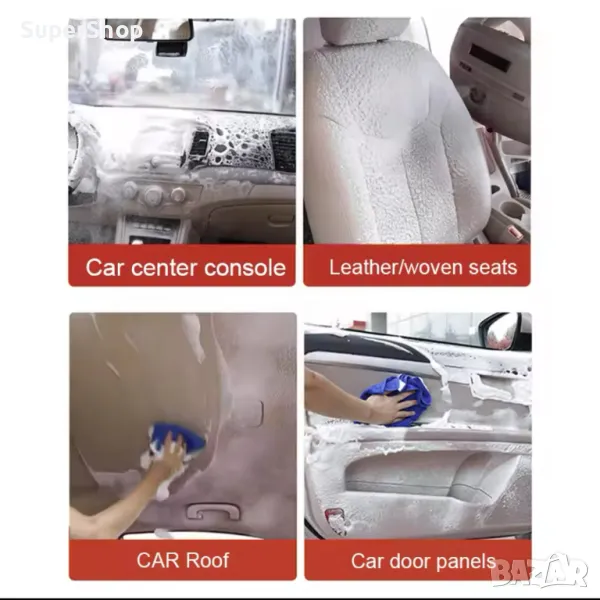 SuperShop

Car center console

Leather/woven seats

CAR Roof

Car door panels

BAZAR