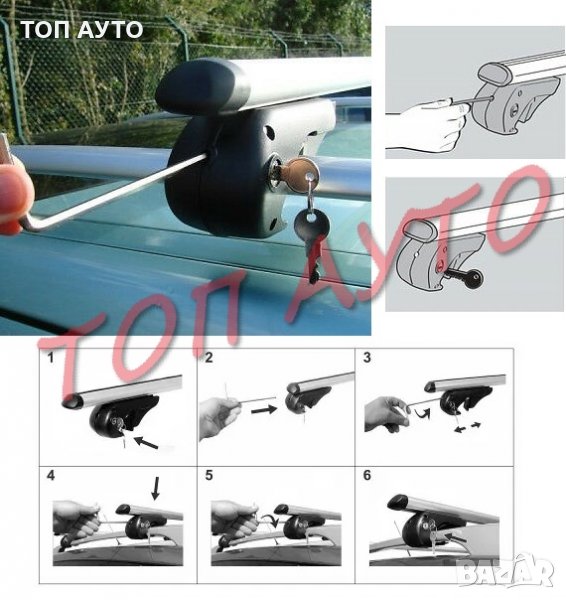 ТОП АУТО

ТОП АУТО

1

2

3

4

5

6

BAZAR