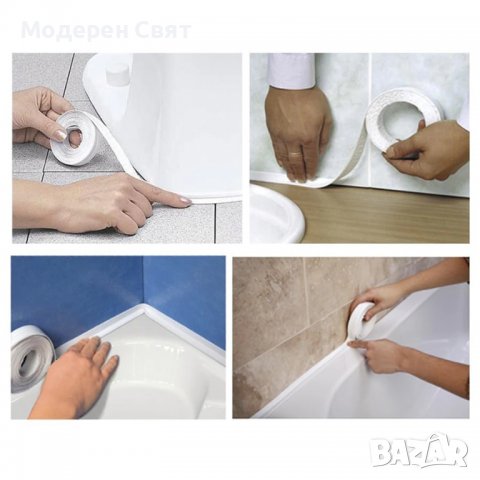 Модерен Свят

BAZAR