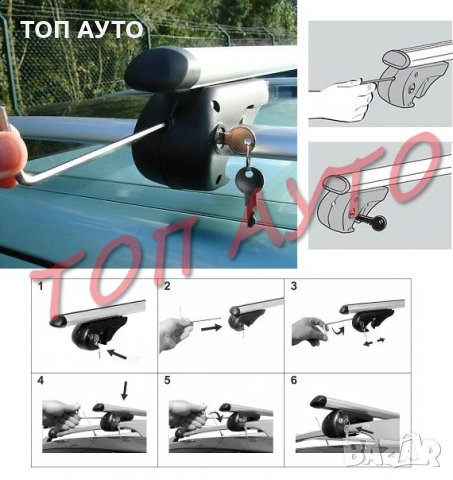 ТОП АУТО

ТОП АУТО

1

2

3

4

5

6

BAZAR