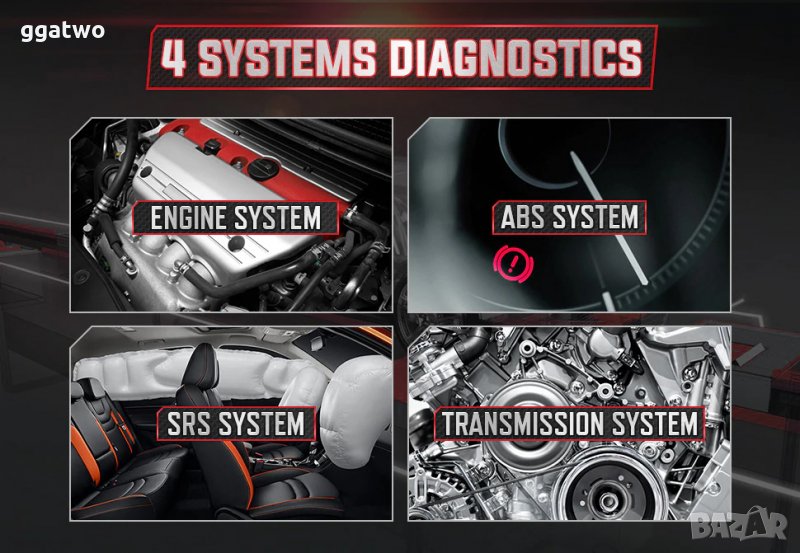 ggatwo

4 SYSTEMS DIAGNOSTICS

ENGINE SYSTEM

ABS SYSTEM

SRS SYSTEM

TRANSMISSION SYSTEM

BAZAR