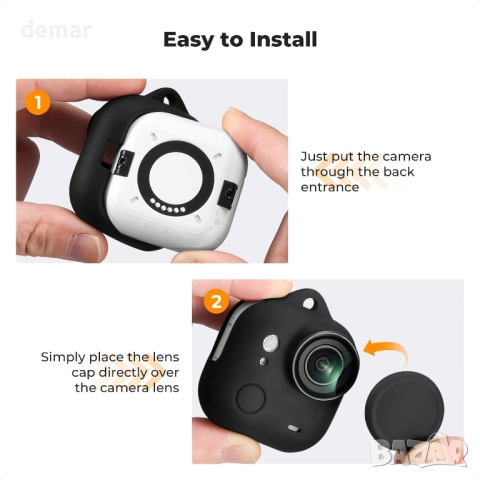 demar

Easy to Install

1

Just put the camera through the back entrance

2

Simply place the lens cap directly over the camera lens

BAZAR