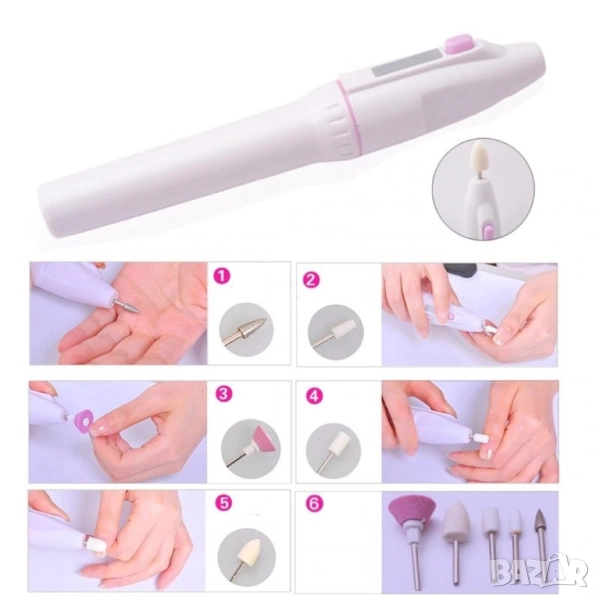 1

2

3

4

5

6

BAZAR