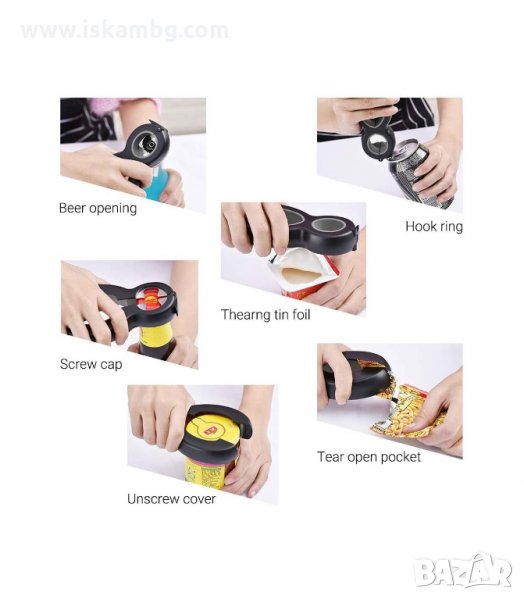 www.iskambg.com

Beer opening

Hook ring

Thearng tin foil

Screw cap

Tear open pocket

Unscrew cover

BAZAR