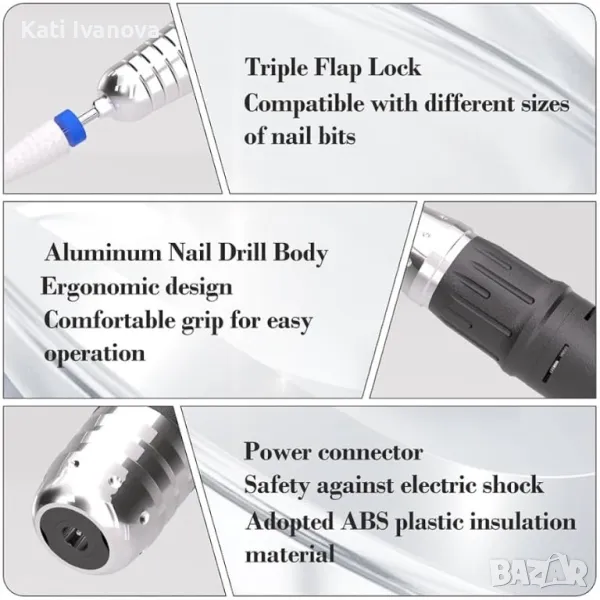 Kati Ivanova

Triple Flap Lock
Compatible with different sizes of nail bits

Aluminum Nail Drill Body
Ergonomic design
Comfortable grip for easy operation

Power connector
Safety against electric shock
Adopted ABS plastic insulation material

BAZAR