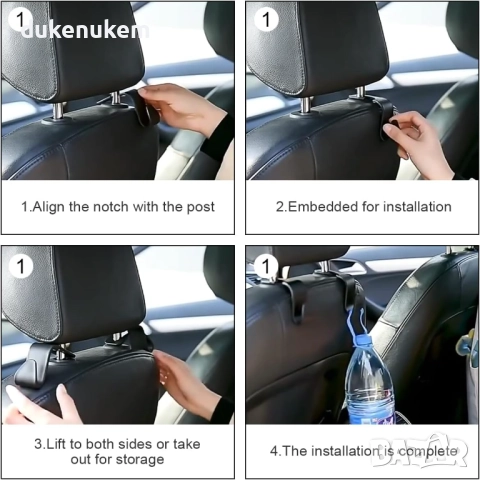 1 dukenukem

1.Align the notch with the post

1

2.Embedded for installation

1

3.Lift to both sides or take out for storage

1

4.The installation is complete

BAZAR