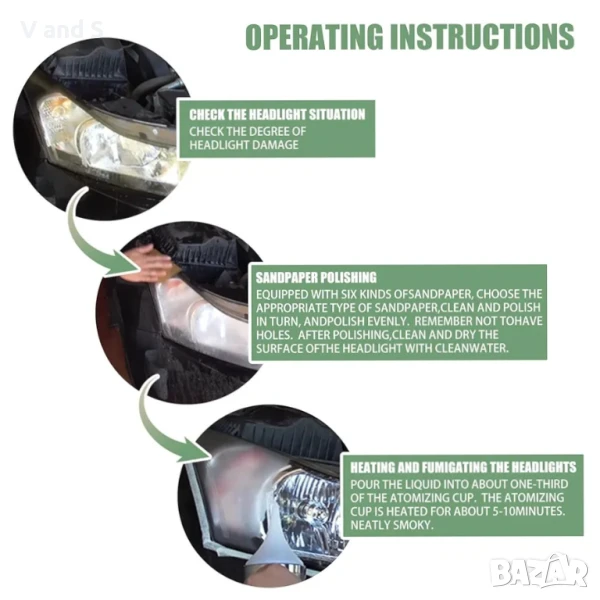 V and S

OPERATING INSTRUCTIONS

CHECK THE HEADLIGHT SITUATION
CHECK THE DEGREE OF HEADLIGHT DAMAGE

SANDPAPER POLISHING
EQUIPPED WITH SIX KINDS OFSANDPAPER, CHOOSE THE APPROPRIATE TYPE OF SANDPAPER,CLEAN AND POLISH IN TURN, ANDPOLISH EVENLY. REMEMBER NOT TOHAVE HOLES. AFTER POLISHING,CLEAN AND DRY THE SURFACE OFTHE HEADLIGHT WITH CLEANWATER.

HEATING AND FUMIGATING THE HEADLIGHTS
POUR THE LIQUID INTO ABOUT ONE-THIRD OF THE ATOMIZING CUP. THE ATOMIZING CUP IS HEATED FOR ABOUT 5-10MINUTES. NEATLY SMOKY.

BAZAR