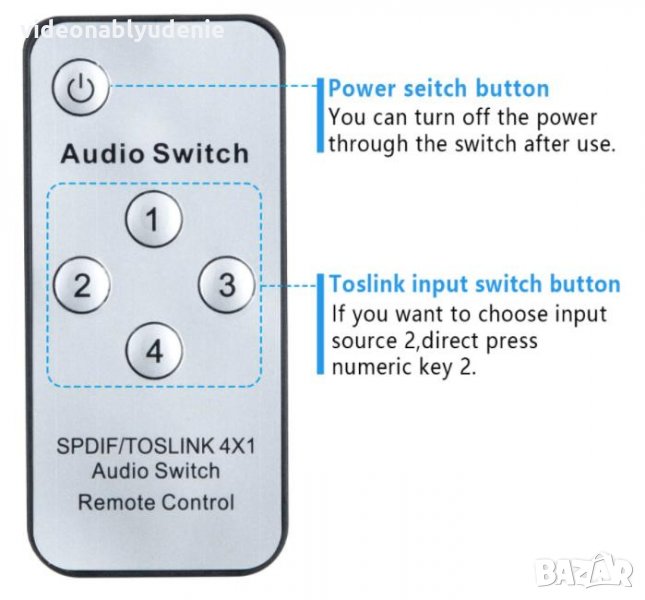 videonablyudenie

Audio Switch

1
2
3
4

SPDIF/TOSLINK 4X1
Audio Switch
Remote Control

Power seitch button
You can turn off the power through the switch after use.

Toslink input switch button
If you want to choose input source 2,direct press numeric key 2.

BAZAR