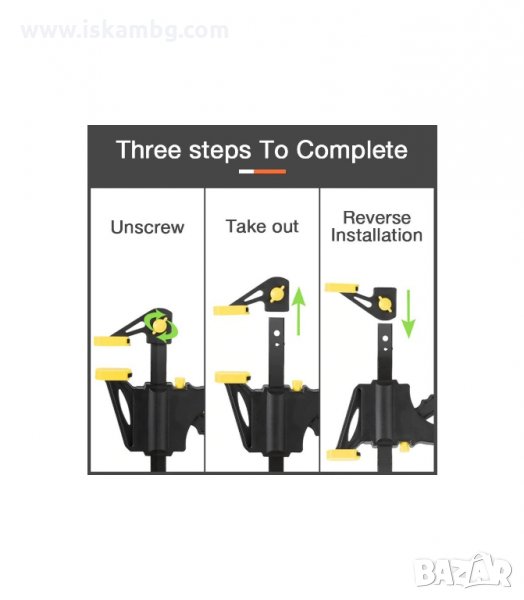 www.iskambg.com

Three steps To Complete

Unscrew

Take out

Reverse Installation

BAZAR