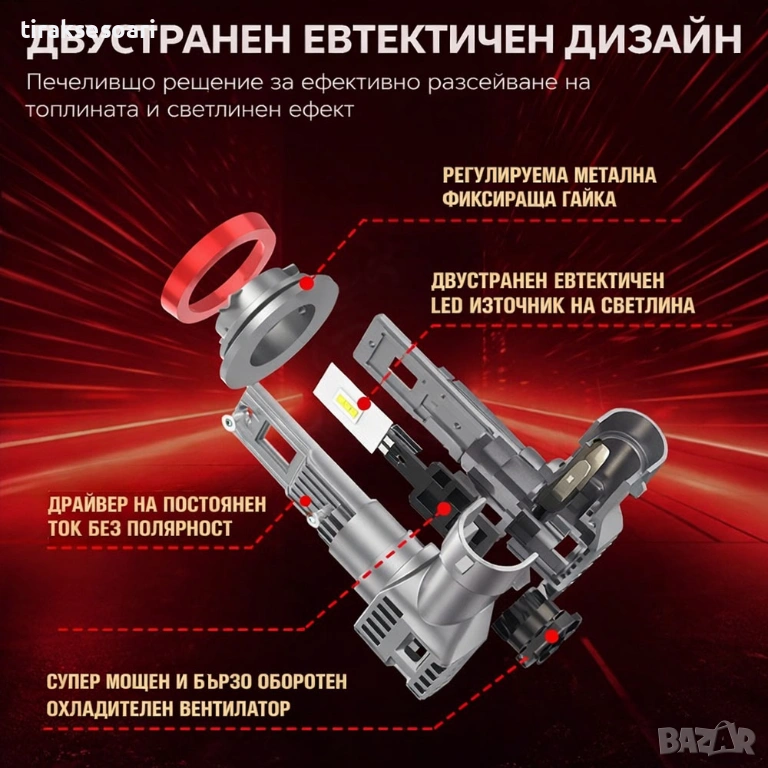 tiraksesoari

ДВУСТРАНЕН ЕВТЕКТИЧЕН ДИЗАЙН

Печеливщо решение за ефективно разсейване на топлината и светлинен ефект

РЕГУЛИРУЕМА МЕТАЛНА ФИКСИРАЩА ГАЙКА

ДВУСТРАНЕН ЕВТЕКТИЧЕН LED ИЗТОЧНИК НА СВЕТЛИНА

ДРАЙВЕР НА ПОСТОЯНЕН ТОК БЕЗ ПОЛЯРНОСТ

СУПЕР МОЩЕН И БЪРЗО ОБОРОТЕН ОХЛАДИТЕЛЕН ВЕНТИЛАТОР

BAZAR