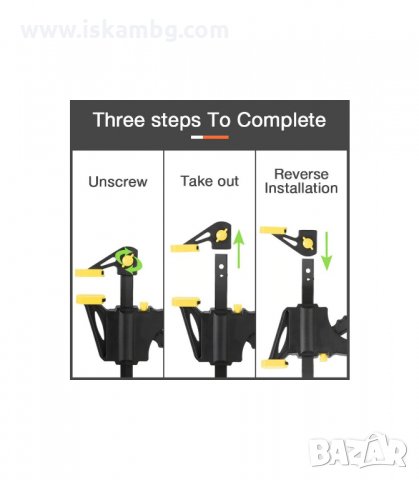 www.iskambg.com

Three steps To Complete

Unscrew

Take out

Reverse Installation

BAZAR