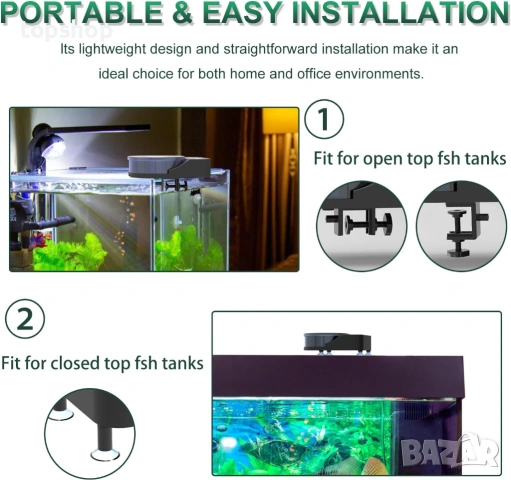 PORTABLE & EASY INSTALLATION

topshop

Its lightweight design and straightforward installation make it an ideal choice for both home and office environments.

1

Fit for open top fsh tanks

2

Fit for closed top fsh tanks

BAZAR