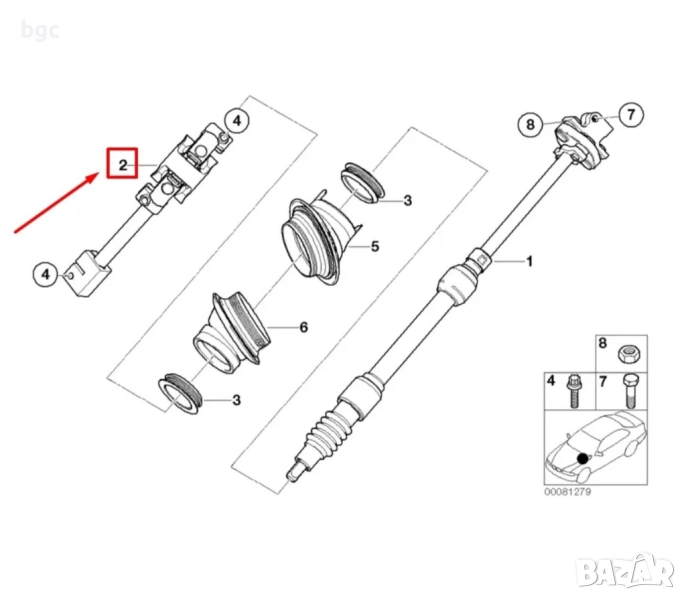 bgc

4
2
4
3
5
6
3
8
7
1
8
4
7
00081279

BAZAR