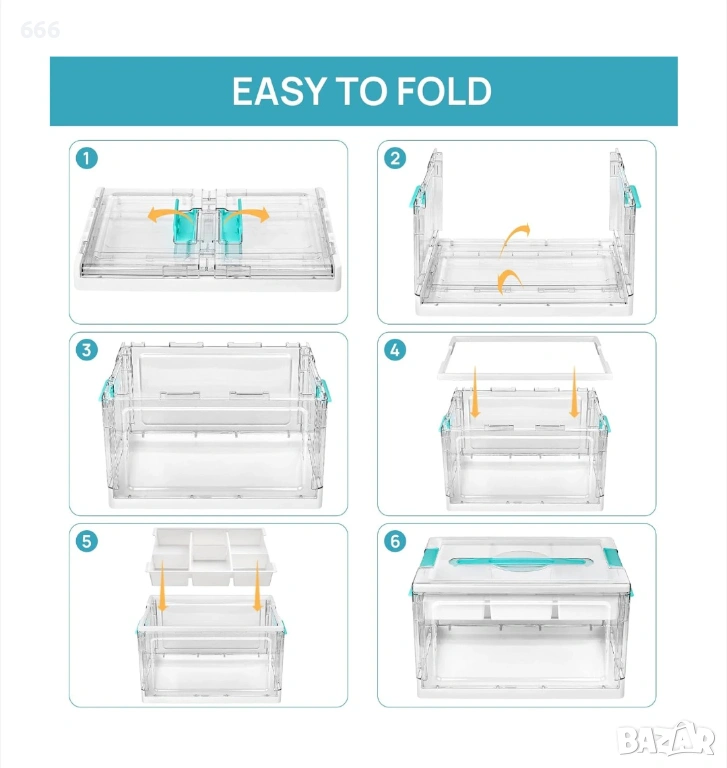 666

EASY TO FOLD

1

2

3

4

5

6

BAZAR