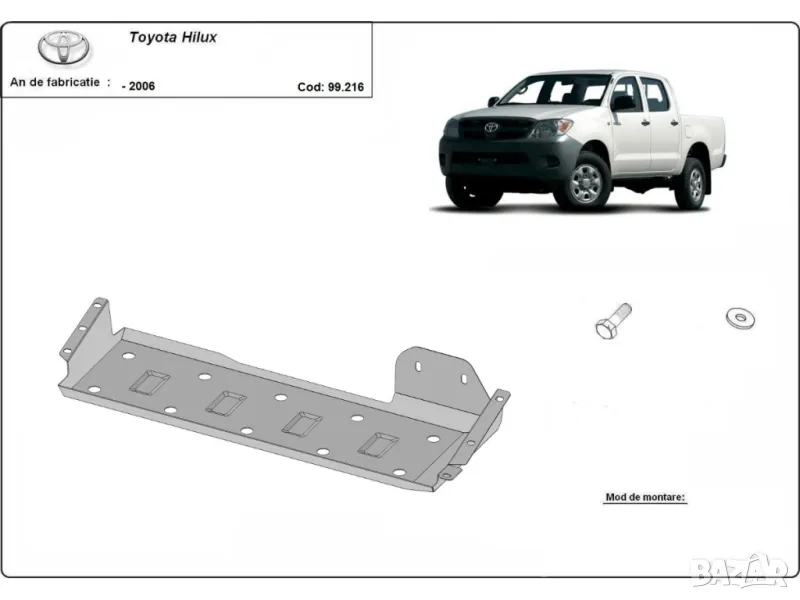 Toyota Hilux

An de fabricatie : - 2006

Cod: 99.216

Mod de montare:

BAZAR