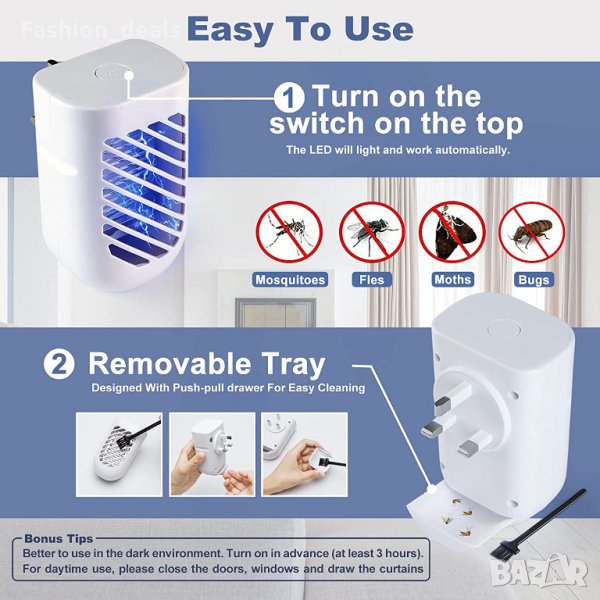 Fashion_deals Easy To Use

1 Turn on the switch on the top

The LED will light and work automatically.

Mosquitoes

Fles

Moths

Bugs

2 Removable Tray

Designed With Push-pull drawer For Easy Cleaning

Bonus Tips

Better to use in the dark environment. Turn on in advance (at least 3 hours). For daytime use, please close the doors, windows and draw the curtains

BAZAR