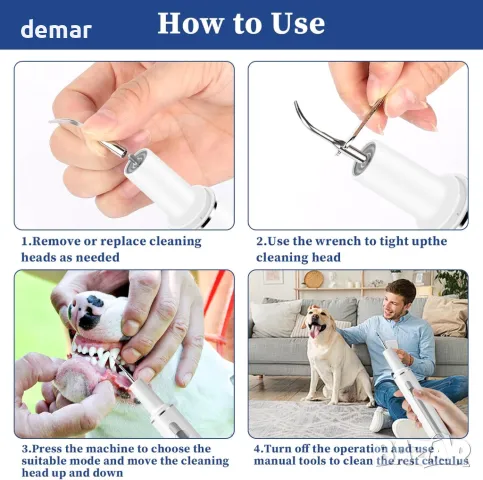 demar How to Use

1.Remove or replace cleaning heads as needed

2.Use the wrench to tight upthe cleaning head

3.Press the machine to choose the suitable mode and move the cleaning head up and down

4.Turn off the operation and use manual tools to clean the rest calculus