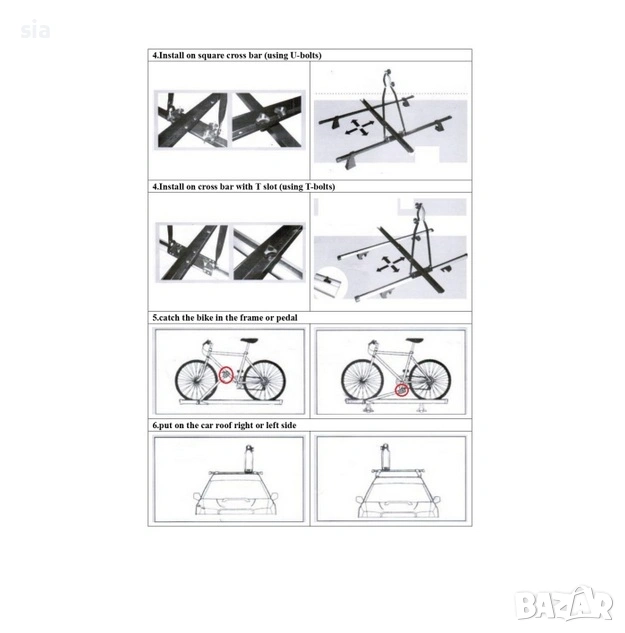 sia

4.Install on square cross bar (using U-bolts)

4.Install on cross bar with T slot (using T-bolts)

5.catch the bike in the frame or pedal

6.put on the car roof right or left side

BAZAR