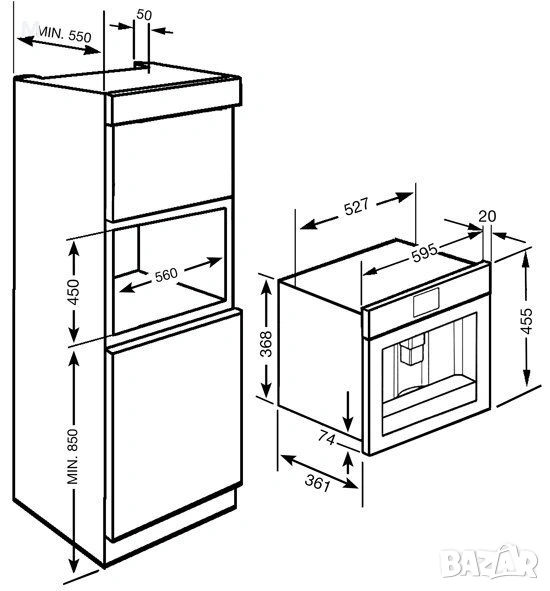 MIN. 550
50
450
560
MIN. 850
527
20
595
368
455
74
361
BAZAR