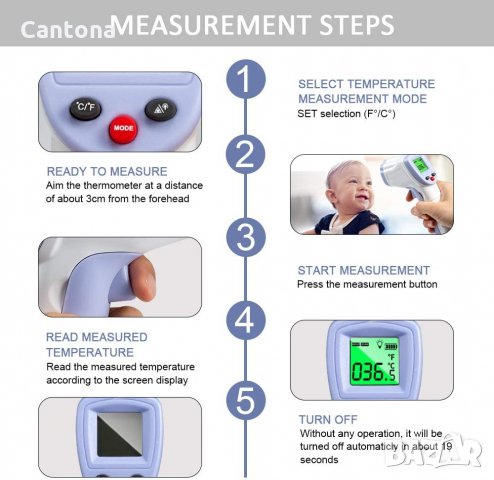 Cantona MEASUREMENT STEPS

°C/°F

MODE

1

SELECT TEMPERATURE MEASUREMENT MODE
SET selection (F°/C°)

2

READY TO MEASURE
Aim the thermometer at a distance of about 3cm from the forehead

3

START MEASUREMENT
Press the measurement button

4

READ MEASURED TEMPERATURE
Read the measured temperature according to the screen display

°F
°C
036.5

5

TURN OFF
Without any operation, it will be turned off automaticly in about 19 seconds

BAZAR