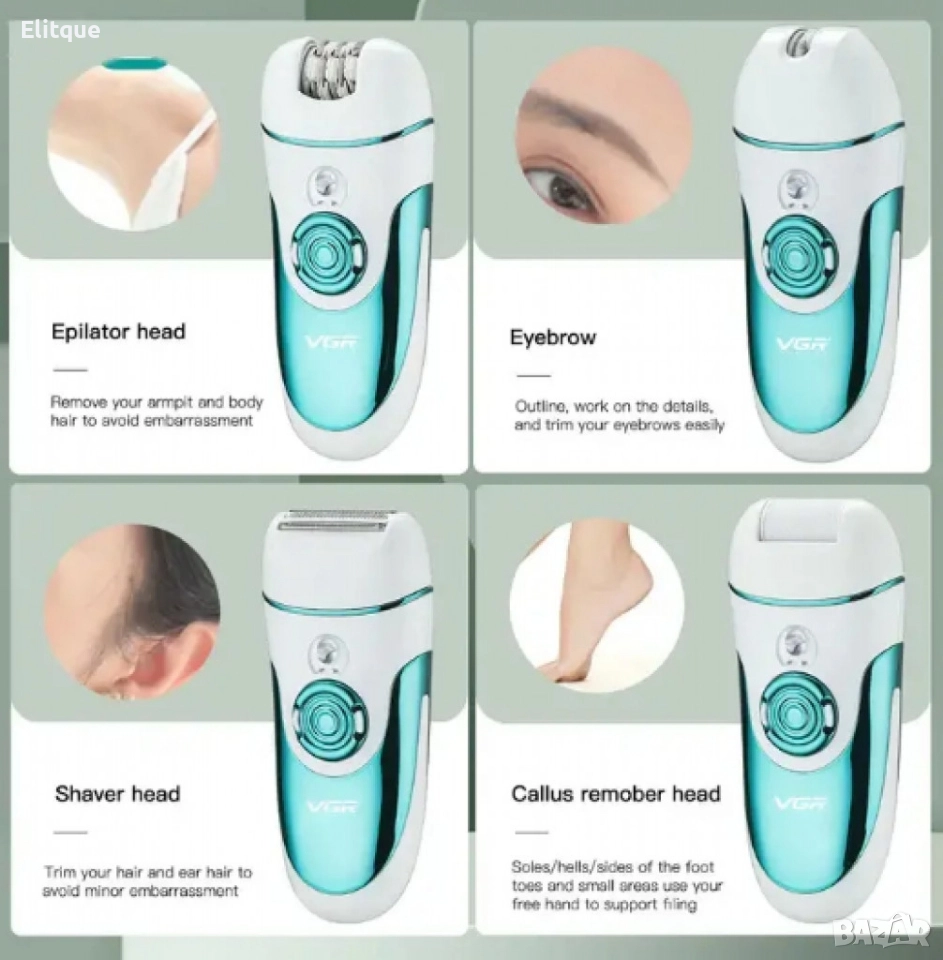 Elitque

Epilator head

Remove your armpit and body hair to avoid embarrassment

VGR

Eyebrow

Outline, work on the details, and trim your eyebrows easily

VGR

Shaver head

Trim your hair and ear hair to avoid minor embarrassment

VGR

Callus remober head

Soles/hells/sides of the foot toes and small areas use your free hand to support filing

VGR

BAZAR