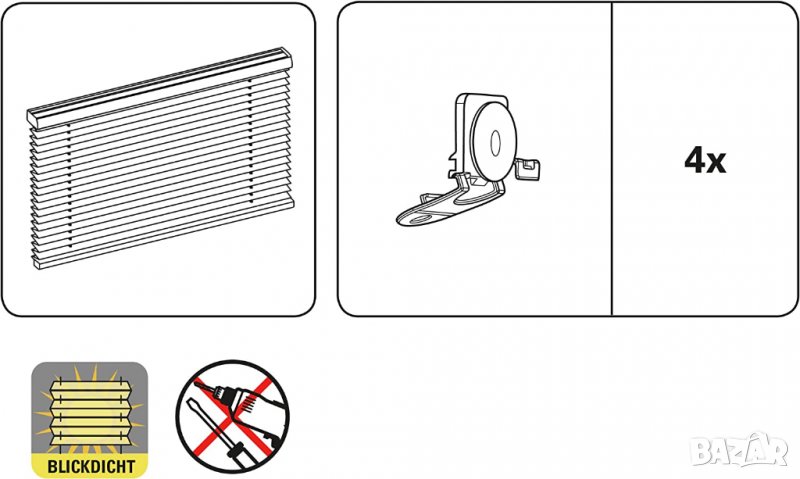 4x

BLICKDICHT

BAZAR