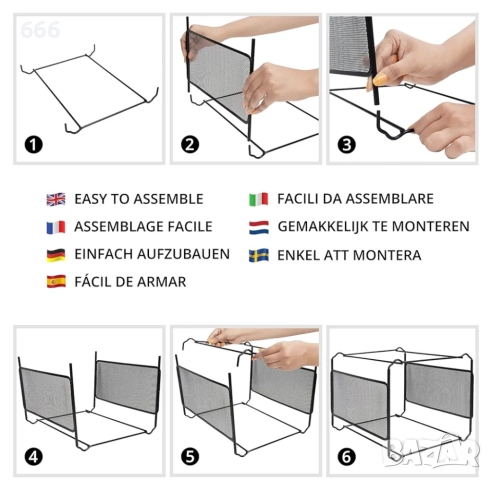 666

1

2

3

EASY TO ASSEMBLE

ASSEMBLAGE FACILE

EINFACH AUFZUBAUEN

FÁCIL DE ARMAR

FACILI DA ASSEMBLARE

GEMAKKELIJK TE MONTEREN

ENKEL ATT MONTERA

4

5

6

BAZAR