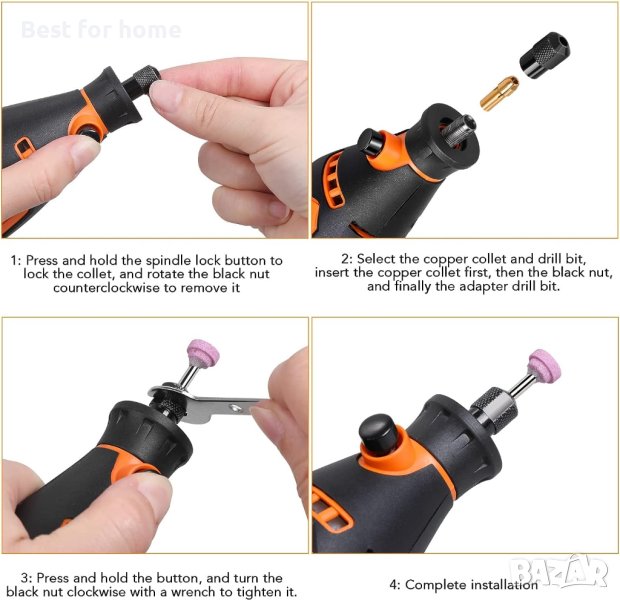 Best for home

1: Press and hold the spindle lock button to lock the collet, and rotate the black nut counterclockwise to remove it

2: Select the copper collet and drill bit, insert the copper collet first, then the black nut, and finally the adapter drill bit.

3: Press and hold the button, and turn the black nut clockwise with a wrench to tighten it.

4: Complete installation

BAZAR