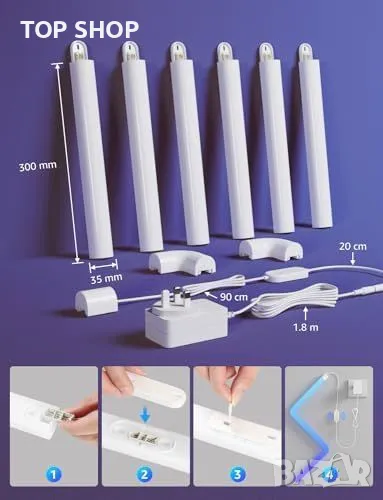 TOP SHOP

300 mm

35 mm

20 cm

90 cm

1.8 m

1

2

3

4

BAZAR