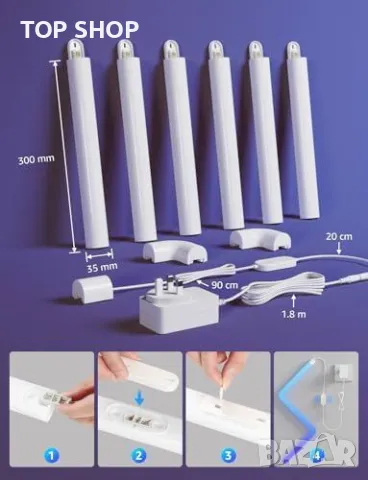 TOP SHOP

300 mm

35 mm

20 cm

90 cm

1.8 m

1

2

3

4

BAZAR