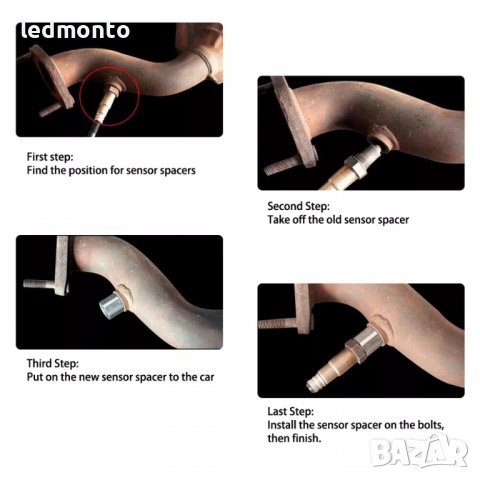 ledmonto

First step:
Find the position for sensor spacers

Second Step:
Take off the old sensor spacer

Third Step:
Put on the new sensor spacer to the car

Last Step:
Install the sensor spacer on the bolts, then finish.

BAZAR