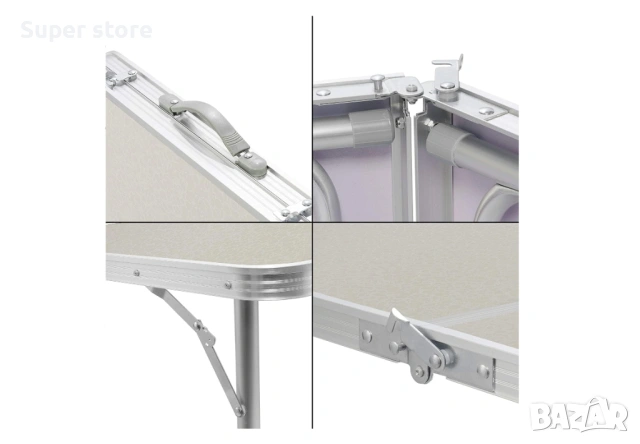 Super store

BAZAR