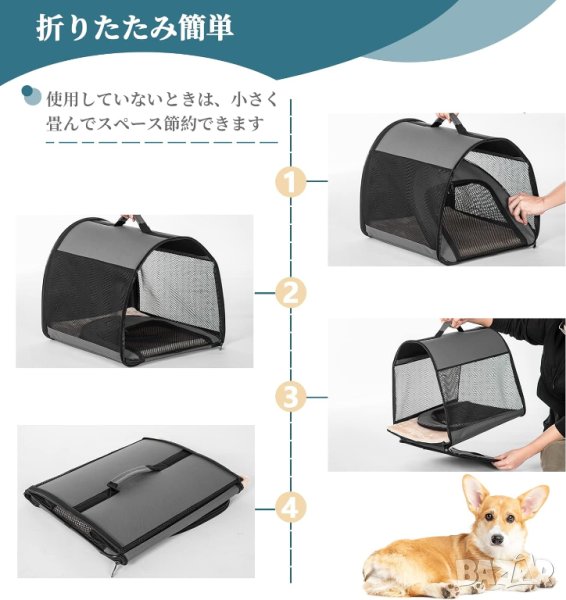 折りたたみ簡単

使用していないときは、小さく畳んでスペース節約できます

1

2

3

4

BAZAR