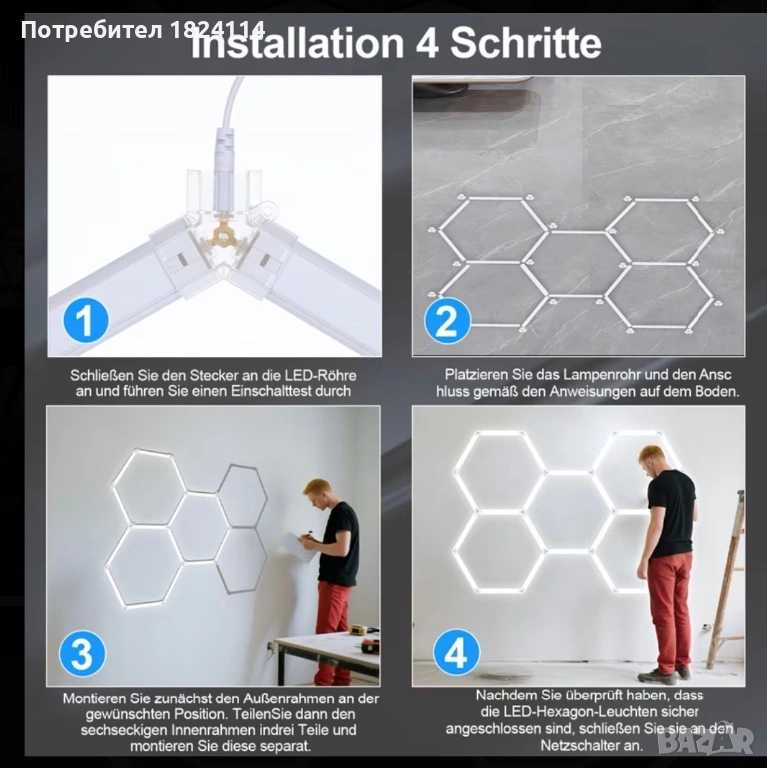 Потребител 1824114

Installation 4 Schritte

1

Schließen Sie den Stecker an die LED-Röhre an und führen Sie einen Einschalttest durch

2

Platzieren Sie das Lampenrohr und den Ansc hluss gemäß den Anweisungen auf dem Boden.

3

Montieren Sie zunächst den Außenrahmen an der gewünschten Position. TeilenSie dann den sechseckigen Innenrahmen indrei Teile und montieren Sie diese separat.

4

Nachdem Sie überprüft haben, dass die LED-Hexagon-Leuchten sicher angeschlossen sind, schließen Sie sie an den Netzschalter an.

BAZAR