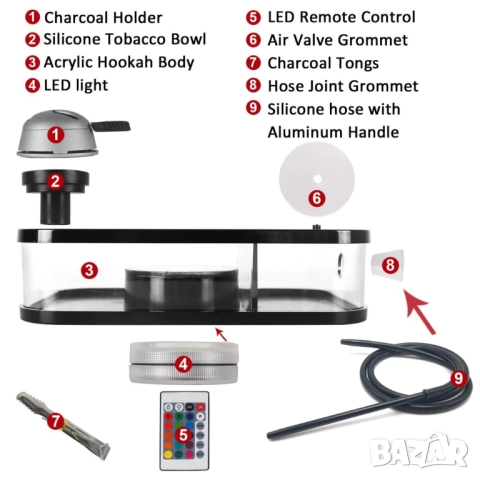 1 Charcoal Holder
2 Silicone Tobacco Bowl
3 Acrylic Hookah Body
4 LED light

5 LED Remote Control
6 Air Valve Grommet
7 Charcoal Tongs
8 Hose Joint Grommet
9 Silicone hose with Aluminum Handle

1
2
6
3
8
4
9
7
5

BAZAR