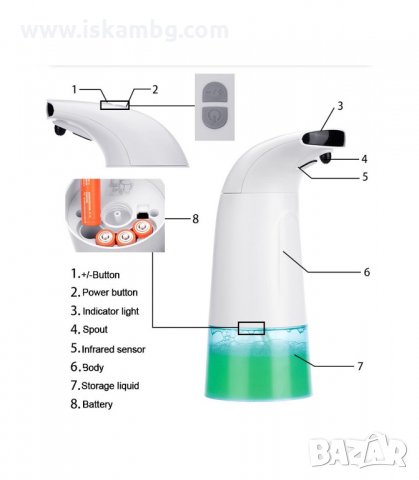 www.iskambg.com

1
2
3
4
5
8
6
7

1. +/-Button
2. Power button
3. Indicator light
4. Spout
5. Infrared sensor
6. Body
7. Storage liquid
8. Battery

BAZAR