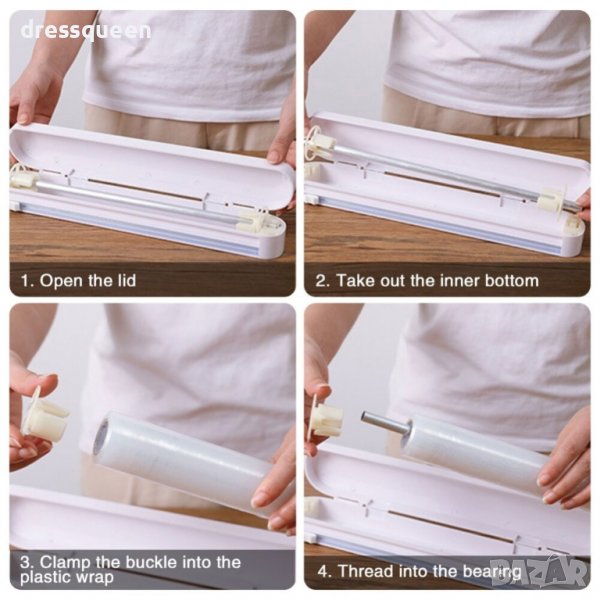 dressqueen

1. Open the lid

2. Take out the inner bottom

3. Clamp the buckle into the plastic wrap

4. Thread into the bearing

BAZAR